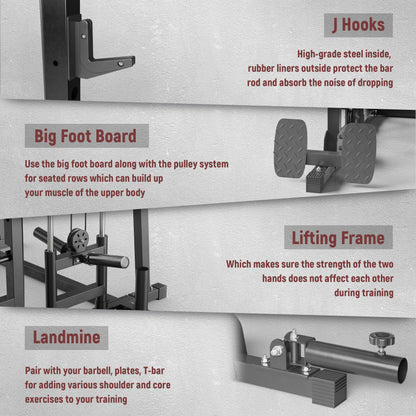 J Hooks

High-grade steel inside, rubber liners outside protect the bar rod and absorb the noise of dropping

Big Foot Board

Use the big foot board along with the pulley system for seated rows which can build up your muscle of the upper body

Lifting Frame

Which makes sure the strength of the two hands does not affect each other during training

Landmine

Pair with your barbell, plates, T-bar for adding various shoulder and core exercises to your training